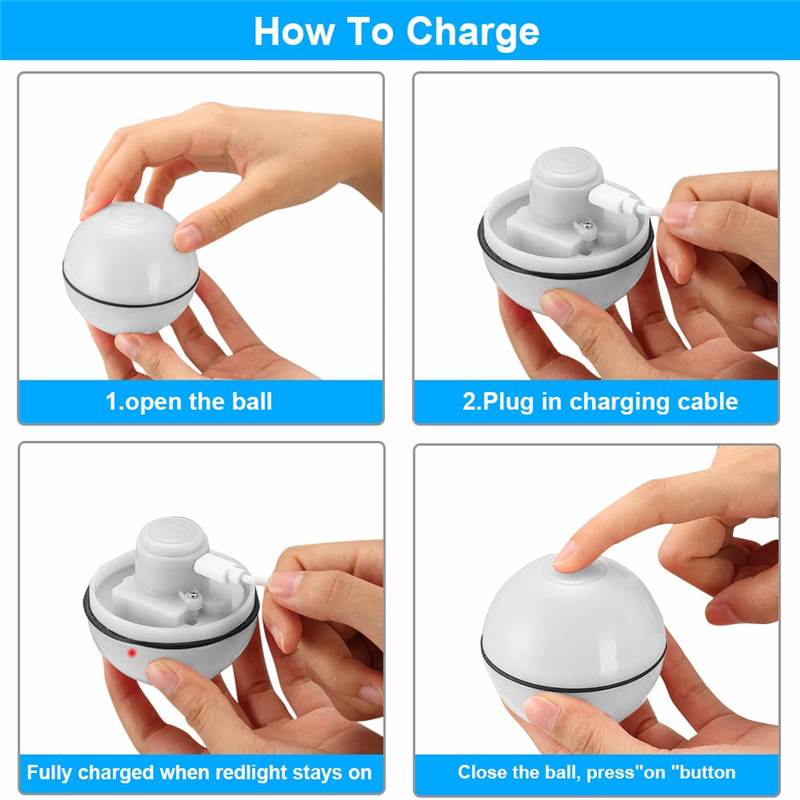 How To Charge

1.open the ball

2.Plug in charging cable

Fully charged when redlight stays on

Close the ball, press"on "button